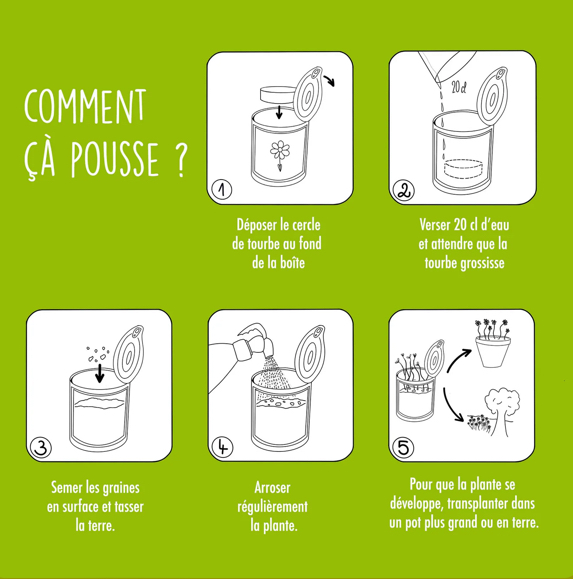 COMMENT ÇÀ POUSSE ?

1

Déposer le cercle de tourbe au fond de la boîte

20 cl

2

Verser 20 cl d'eau et attendre que la tourbe grossisse

3

Semer les graines en surface et tasser la terre.

4

Arroser régulièrement la plante.

5

Pour que la plante se développe, transplanter dans un pot plus grand ou en terre.